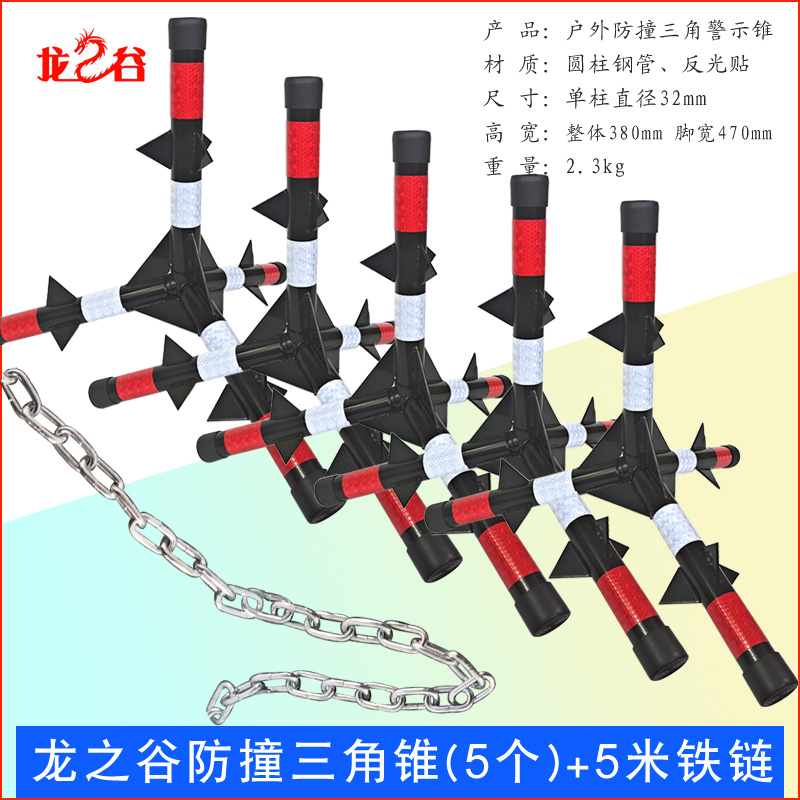 龙之谷

产 品：户外防撞三角警示锥
材 质：圆柱钢管、反光贴
尺 寸：单柱直径32mm
高 宽：整体380mm 脚宽470mm
重 量：2.3kg

龙之谷防撞三角锥(5个)+5米铁链