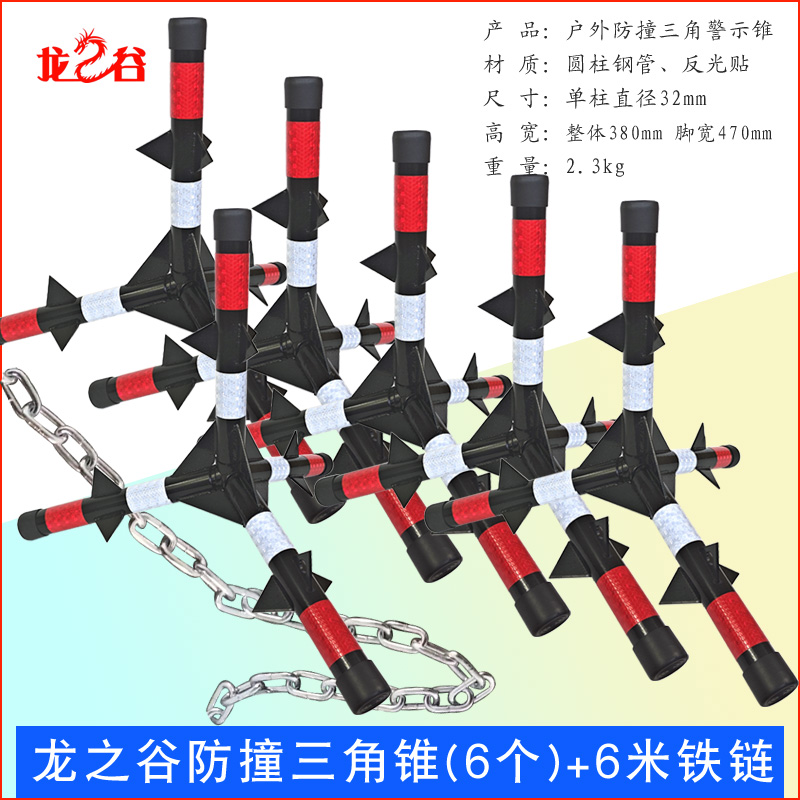 龙之谷

产 品：户外防撞三角警示锥
材 质：圆柱钢管、反光贴
尺 寸：单柱直径32mm
高 宽：整体380mm 脚宽470mm
重 量：2.3kg

龙之谷防撞三角锥(6个)+6米铁链